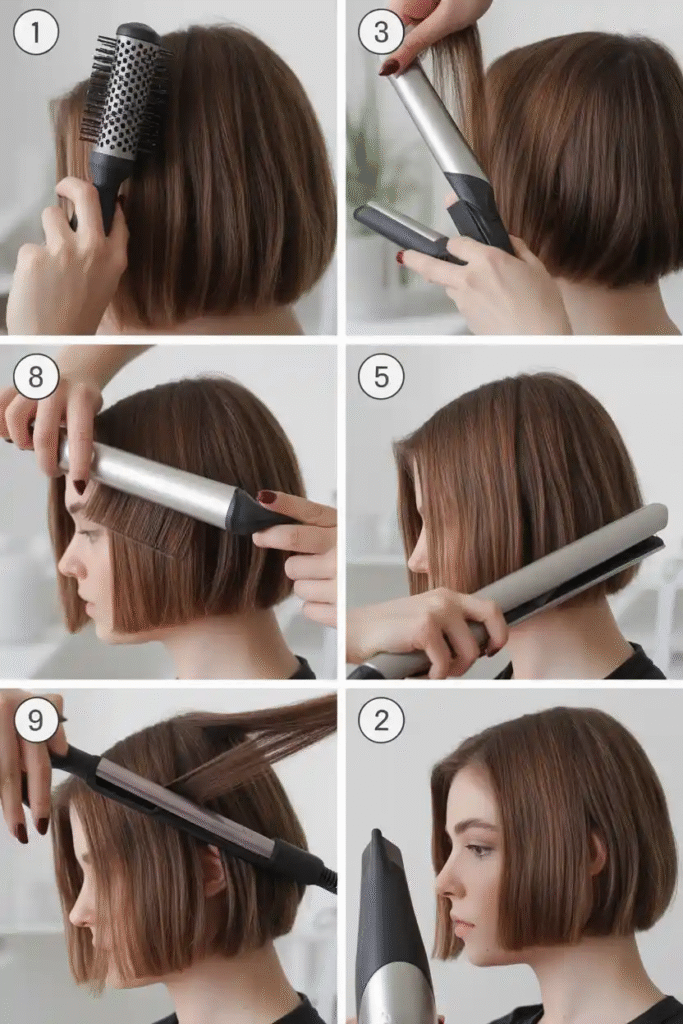 1
3
8
5
9
2