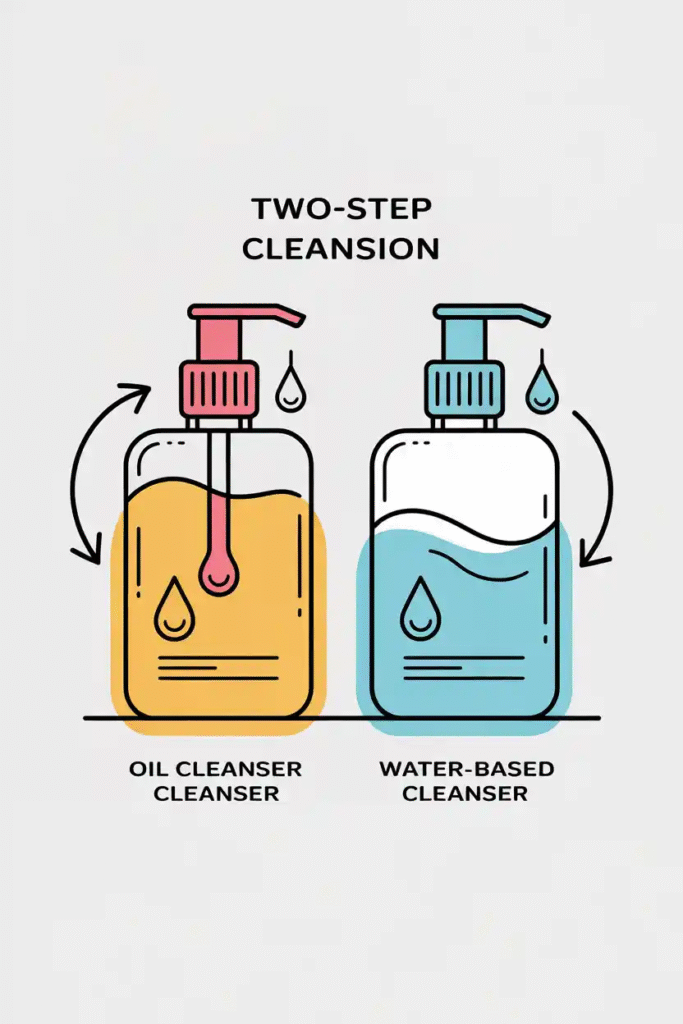 TWO-STEP CLEANSION

OIL CLEANSER CLEANSER

WATER-BASED CLEANSER